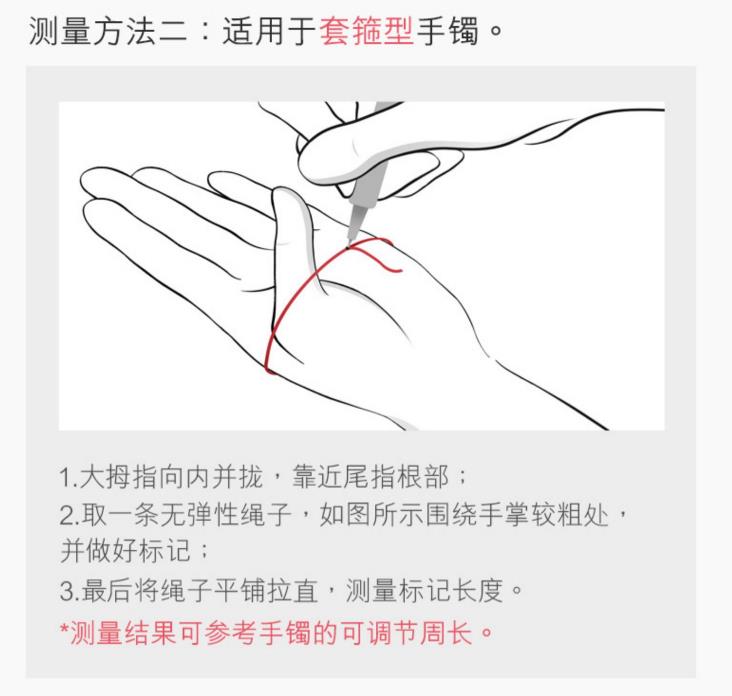 测量方法二：适用于套箍型手镯。

1.大拇指向内并拢，靠近尾指根部；
2.取一条无弹性绳子，如图所示围绕手掌较粗处，并做好标记；
3.最后将绳子平铺拉直，测量标记长度。
*测量结果可参考手镯的可调节周长。