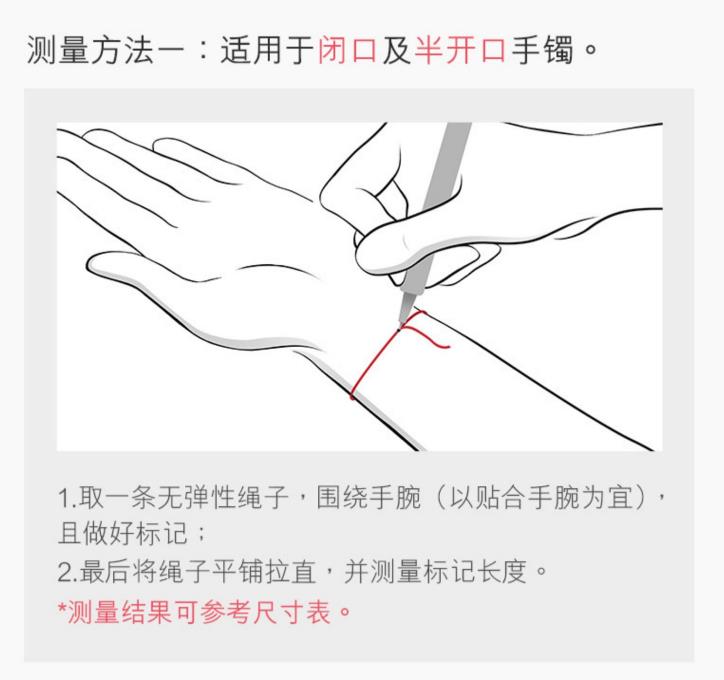 测量方法一：适用于闭口及半开口手镯。

1.取一条无弹性绳子，围绕手腕（以贴合手腕为宜），且做好标记；
2.最后将绳子平铺拉直，并测量标记长度。
*测量结果可参考尺寸表。